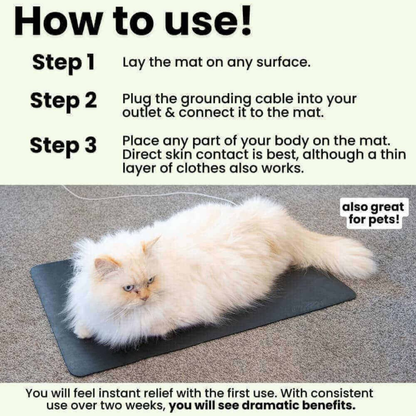 How to use!

Step 1 Lay the mat on any surface.

Step 2 Plug the grounding cable into your outlet & connect it to the mat.

Step 3 Place any part of your body on the mat. Direct skin contact is best, although a thin layer of clothes also works.

also great for pets!

You will feel instant relief with the first use. With consistent use over two weeks, you will see dramatic benefits.