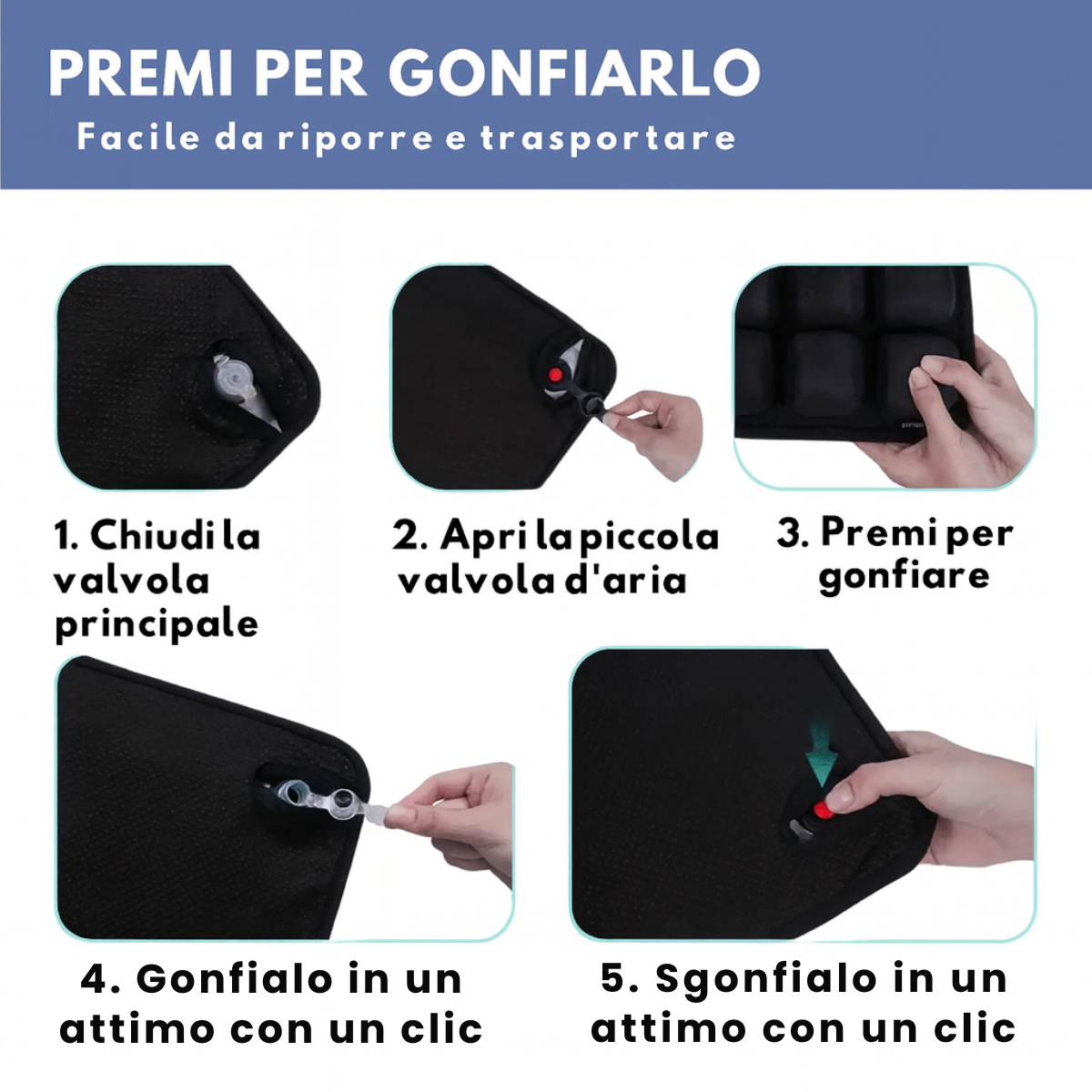 PREMI PER GONFIARLO
Facile da riporre e trasportare

1. Chiudi la valvola principale

2. Apri la piccola valvola d'aria

3. Premi per gonfiare

4. Gonfialo in un attimo con un clic

5. Sgonfialo in un attimo con un clic